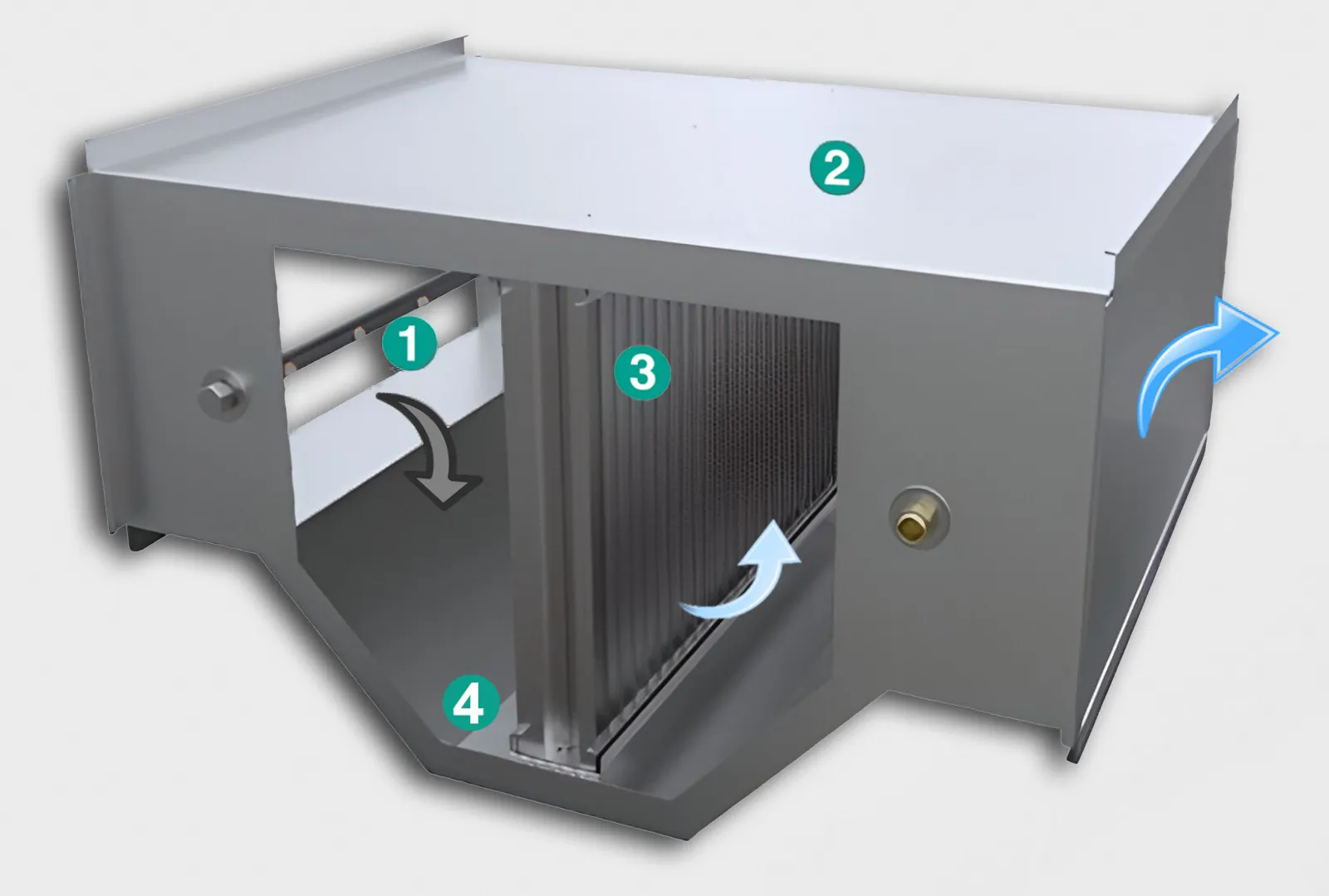 2
1
3
4